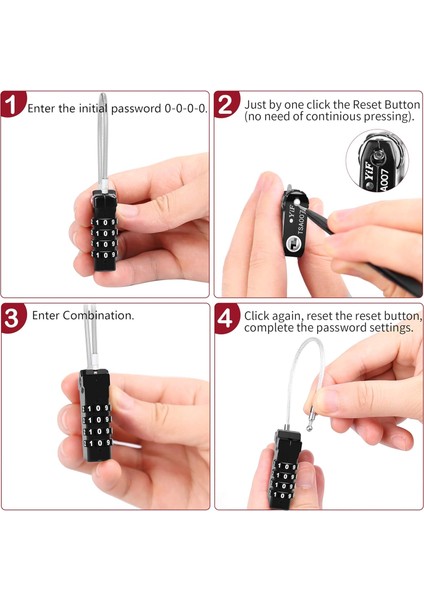 1 Enter the initial password 0-0-0-0.

1 0 9
1 0 9
1 0 9
1 0 9

2 Just by one click the Reset Button (no need of continious pressing).

YiF
A007

YiF
TSA007

3 Enter Combination.

1 0 9
1 0 9
1 0 9
1 0 9

4 Click again, reset the reset button, complete the password settings.