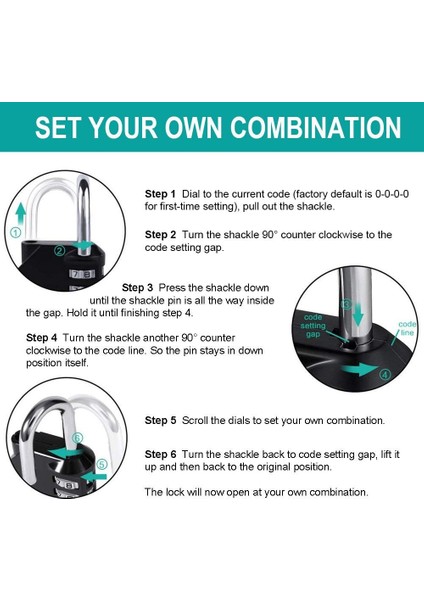 SET YOUR OWN COMBINATION

①

②

7 8

Step 1 Dial to the current code (factory default is 0-0-0-0 for first-time setting), pull out the shackle.

Step 2 Turn the shackle 90° counter clockwise to the code setting gap.

Step 3 Press the shackle down until the shackle pin is all the way inside the gap. Hold it until finishing step 4.

Step 4 Turn the shackle another 90° counter clockwise to the code line. So the pin stays in down position itself.

③

code setting gap

code line

④

⑥

⑤

7 8

Step 5 Scroll the dials to set your own combination.

Step 6 Turn the shackle back to code setting gap, lift it up and then back to the original position.

The lock will now open at your own combination.