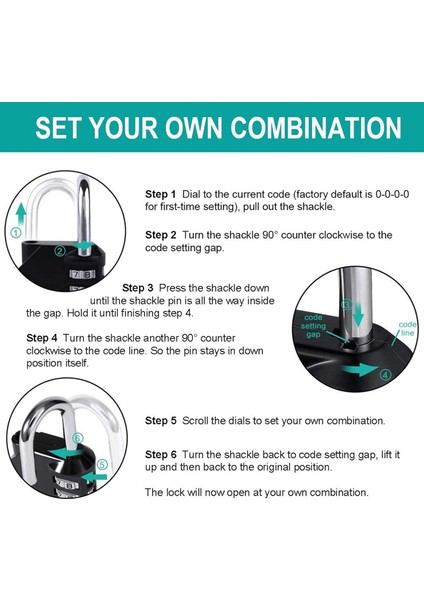 SET YOUR OWN COMBINATION

①

②

7 8

Step 1 Dial to the current code (factory default is 0-0-0-0 for first-time setting), pull out the shackle.

Step 2 Turn the shackle 90° counter clockwise to the code setting gap.

Step 3 Press the shackle down until the shackle pin is all the way inside the gap. Hold it until finishing step 4.

Step 4 Turn the shackle another 90° counter clockwise to the code line. So the pin stays in down position itself.

③

code setting gap

code line

④

⑥

⑤

7 8

Step 5 Scroll the dials to set your own combination.

Step 6 Turn the shackle back to code setting gap, lift it up and then back to the original position.

The lock will now open at your own combination.