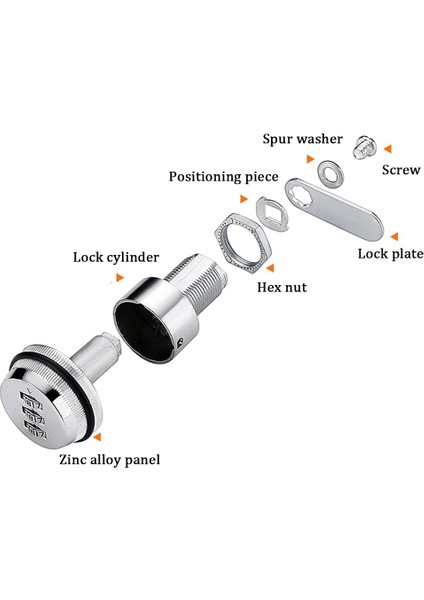 Spur washer

Screw

Positioning piece

Lock plate

Lock cylinder

Hex nut

Zinc alloy panel