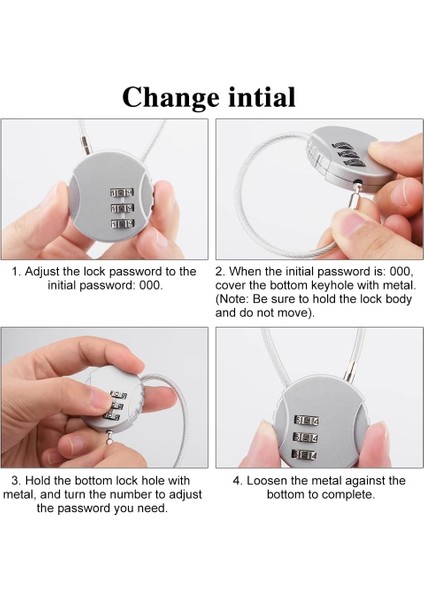 Change intial

1. Adjust the lock password to the initial password: 000.

2. When the initial password is: 000, cover the bottom keyhole with metal. (Note: Be sure to hold the lock body and do not move).

3. Hold the bottom lock hole with metal, and turn the number to adjust the password you need.

4. Loosen the metal against the bottom to complete.