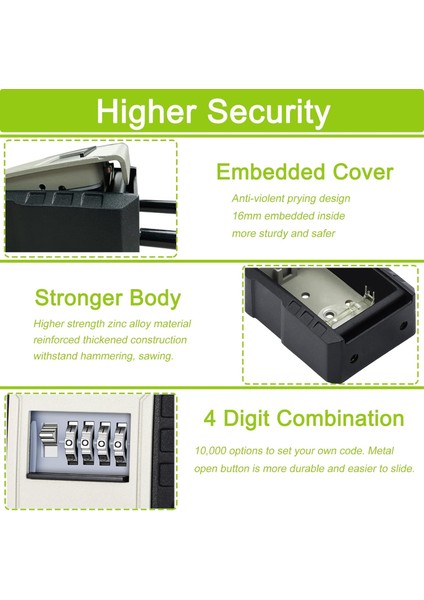 Higher Security

Embedded Cover

Anti-violent prying design
16mm embedded inside
more sturdy and safer

Stronger Body

Higher strength zinc alloy material
reinforced thickened construction
withstand hammering, sawing.

4 Digit Combination

10,000 options to set your own code. Metal open button is more durable and easier to slide.