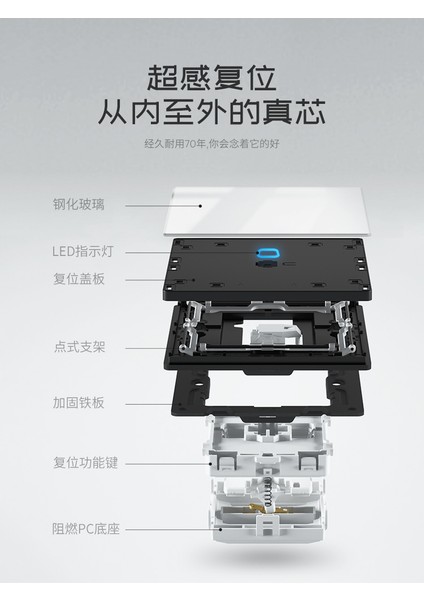 超感复位
从内至外的真芯

经久耐用70年,你会念着它的好

钢化玻璃

LED指示灯

复位盖板

点式支架

加固铁板

复位功能键

阻燃PC底座