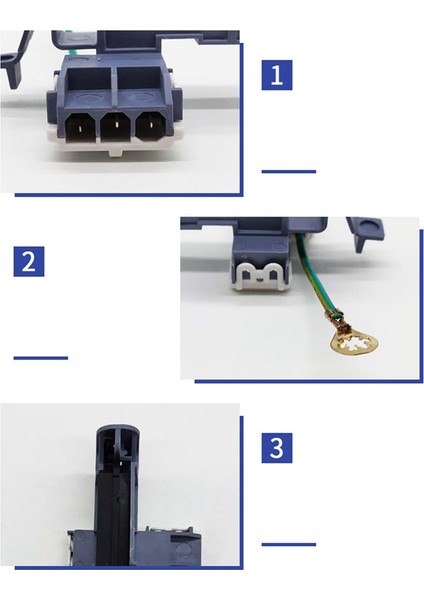 1

2

3