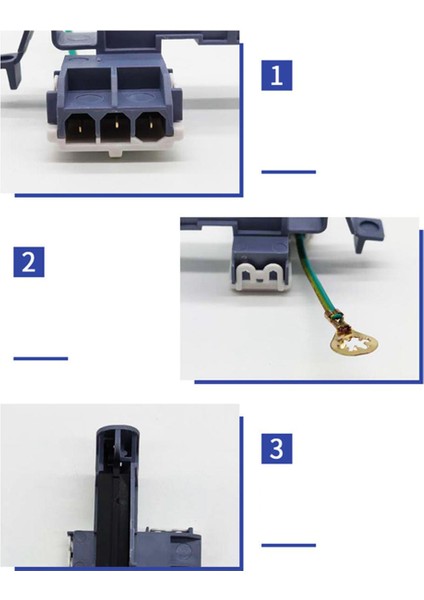 1

2

3