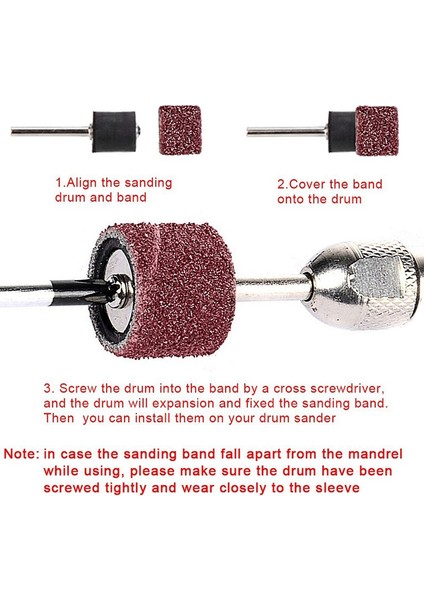 1.Align the sanding drum and band

2.Cover the band onto the drum

3. Screw the drum into the band by a cross screwdriver, and the drum will expansion and fixed the sanding band. Then you can install them on your drum sander

Note: in case the sanding band fall apart from the mandrel while using, please make sure the drum have been screwed tightly and wear closely to the sleeve