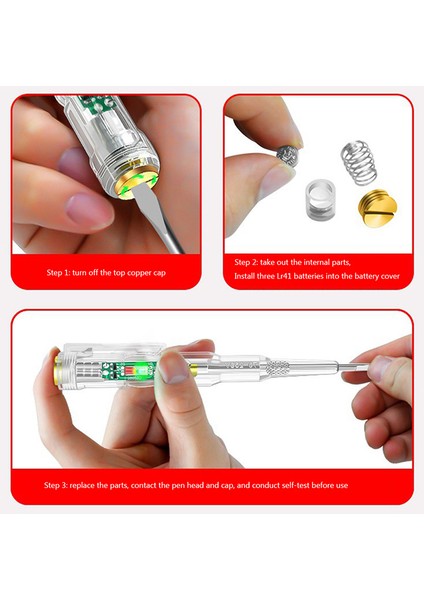 Step 1: turn off the top copper cap

Step 2: take out the internal parts,
Install three Lr41 batteries into the battery cover

Step 3: replace the parts, contact the pen head and cap, and conduct self-test before use