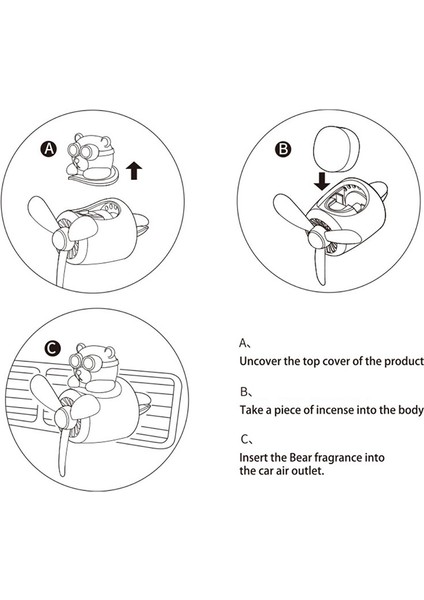 A

B

C

A、
Uncover the top cover of the product

B、
Take a piece of incense into the body

C、
Insert the Bear fragrance into the car air outlet.