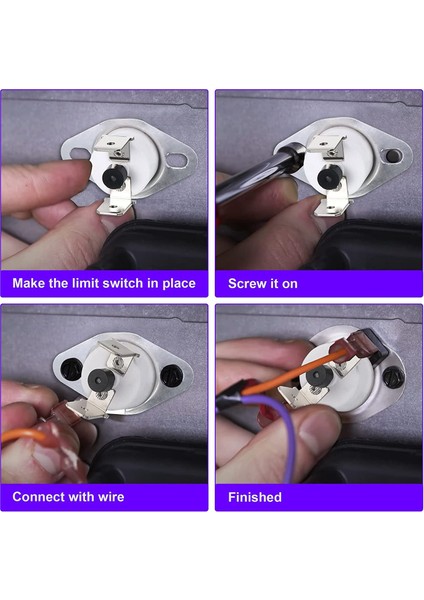 Make the limit switch in place

Screw it on

Connect with wire

Finished