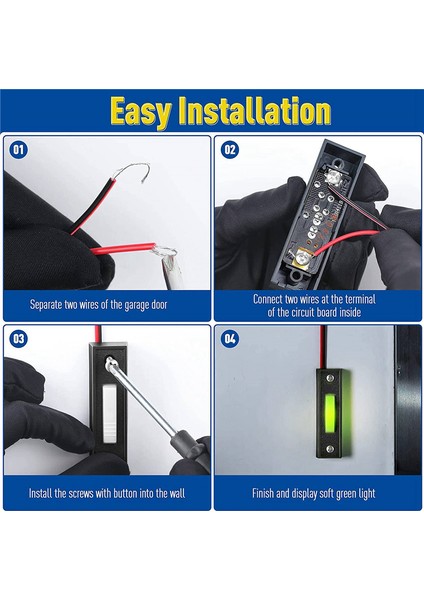 Easy Installation

01

Separate two wires of the garage door

02

Connect two wires at the terminal of the circuit board inside

03

Install the screws with button into the wall

04

Finish and display soft green light