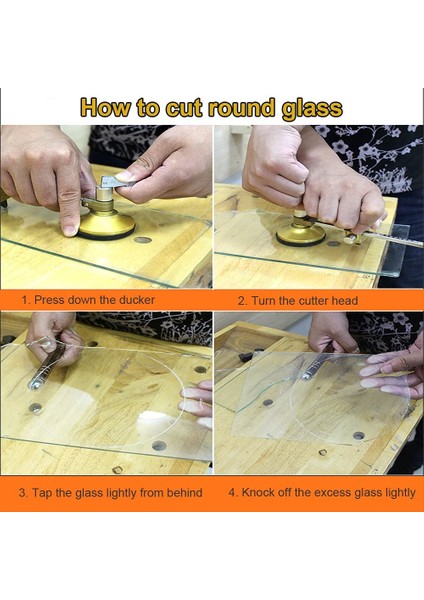 How to cut round glass

1. Press down the ducker

2. Turn the cutter head

3. Tap the glass lightly from behind

4. Knock off the excess glass lightly