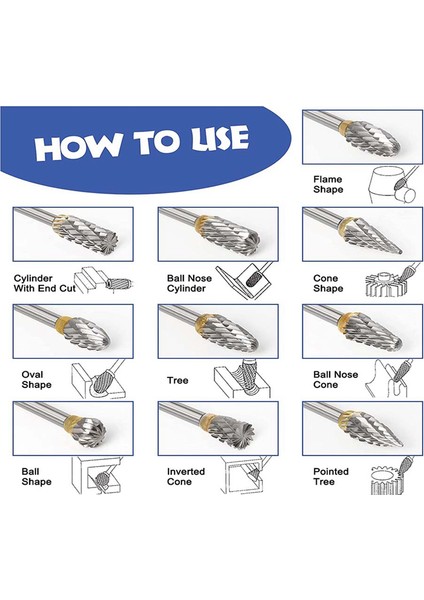 HOW TO USE

Flame Shape

Cylinder With End Cut

Ball Nose Cylinder

Cone Shape

Oval Shape

Tree

Ball Nose Cone

Ball Shape

Inverted Cone

Pointed Tree