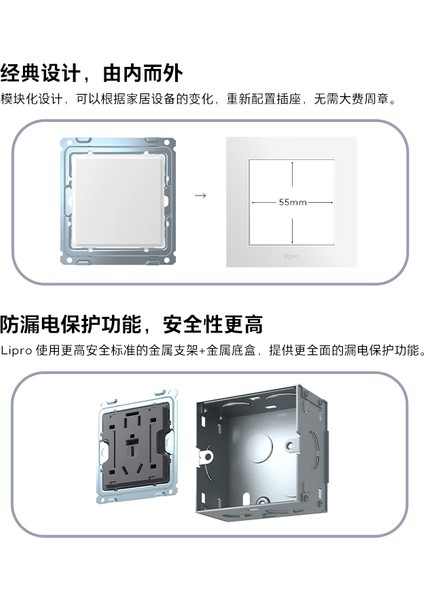 经典设计，由内而外

模块化设计，可以根据家居设备的变化，重新配置插座，无需大费周章。

→

55mm

lipro

防漏电保护功能，安全性更高

Lipro 使用更高安全标准的金属支架+金属底盒，提供更全面的漏电保护功能。