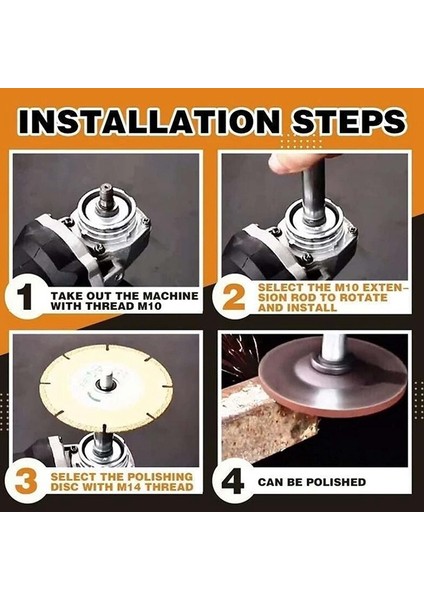 INSTALLATION STEPS

1 TAKE OUT THE MACHINE WITH THREAD M10

2 SELECT THE M10 EXTENSION ROD TO ROTATE AND INSTALL

3 SELECT THE POLISHING DISC WITH M14 THREAD

4 CAN BE POLISHED