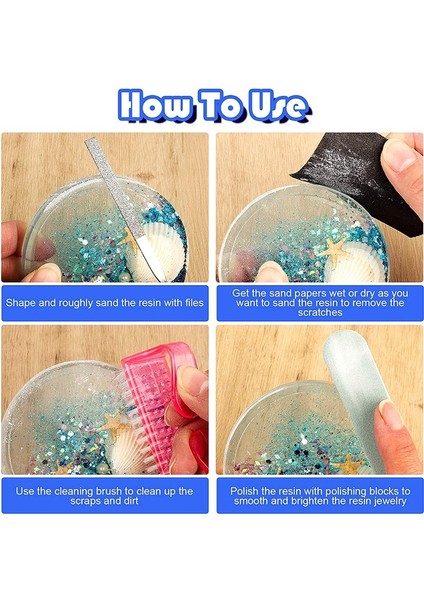 How To Use

Shape and roughly sand the resin with files

Get the sand papers wet or dry as you want to sand the resin to remove the scratches

Use the cleaning brush to clean up the scraps and dirt

Polish the resin with polishing blocks to smooth and brighten the resin jewelry