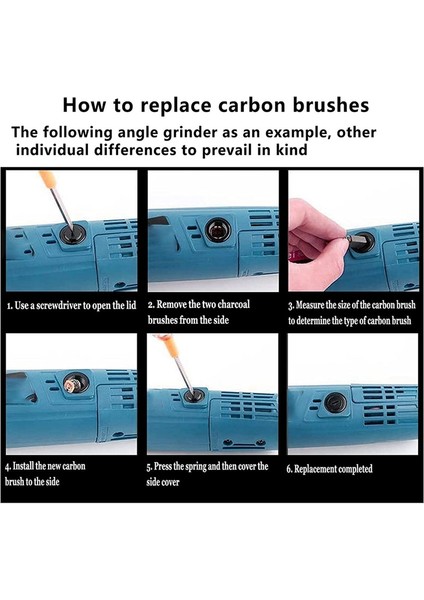 How to replace carbon brushes

The following angle grinder as an example, other individual differences to prevail in kind

1. Use a screwdriver to open the lid

2. Remove the two charcoal brushes from the side

3. Measure the size of the carbon brush to determine the type of carbon brush

4. Install the new carbon brush to the side

5. Press the spring and then cover the side cover

6. Replacement completed