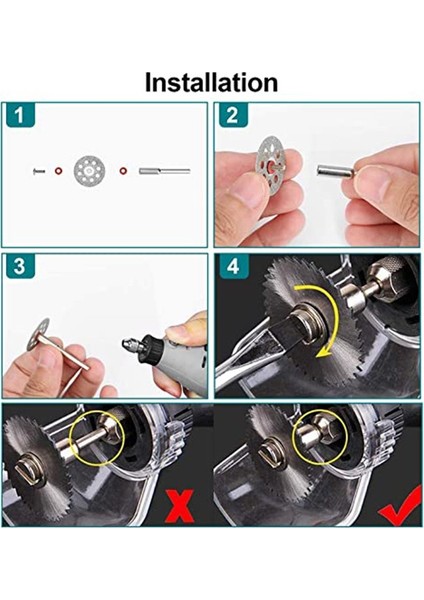 Installation

1

2

3

4