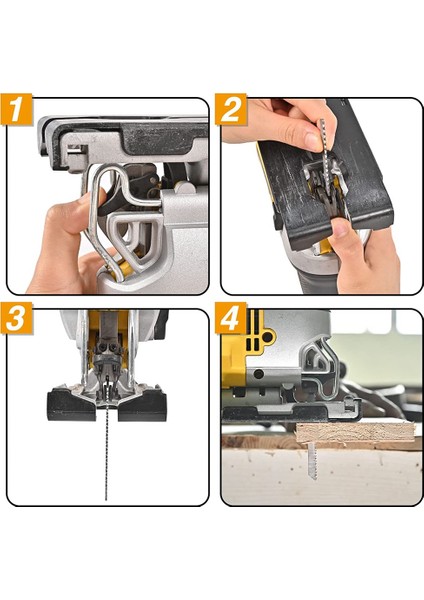 1

2

3

4