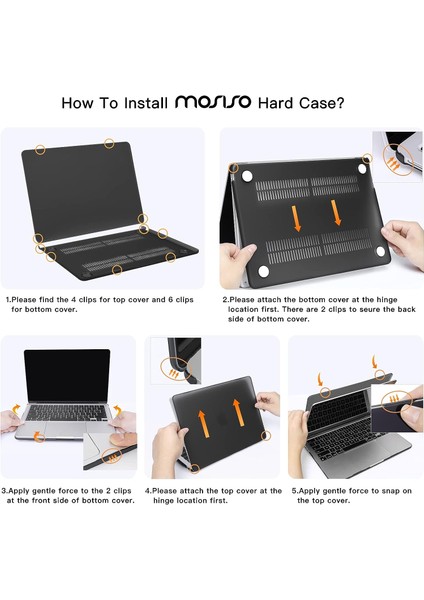 How To Install MOSISO Hard Case?

1.Please find the 4 clips for top cover and 6 clips for bottom cover.

2.Please attach the bottom cover at the hinge location first. There are 2 clips to seure the back side of bottom cover.

3.Apply gentle force to the 2 clips at the front side of bottom cover.

4.Please attach the top cover at the hinge location first.

5.Apply gentle force to snap on the top cover.