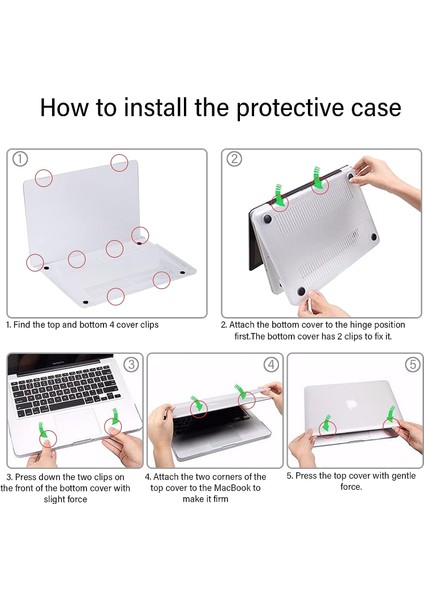 How to install the protective case

①

1. Find the top and bottom 4 cover clips

②

2. Attach the bottom cover to the hinge position first.The bottom cover has 2 clips to fix it.

③

3. Press down the two clips on the front of the bottom cover with slight force

④

4. Attach the two corners of the top cover to the MacBook to make it firm

⑤

5. Press the top cover with gentle force.