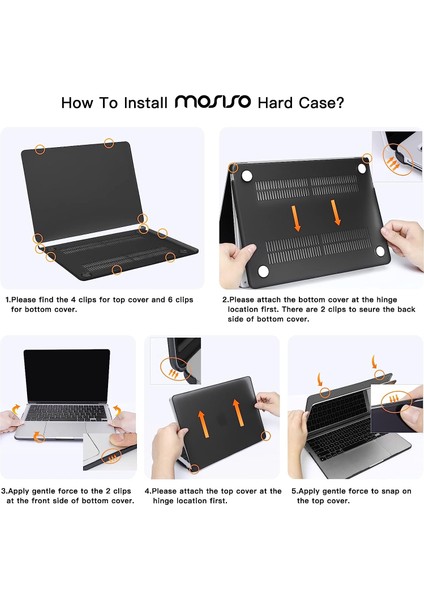 How To Install MOSISO Hard Case?

1.Please find the 4 clips for top cover and 6 clips for bottom cover.

2.Please attach the bottom cover at the hinge location first. There are 2 clips to seure the back side of bottom cover.

3.Apply gentle force to the 2 clips at the front side of bottom cover.

4.Please attach the top cover at the hinge location first.

5.Apply gentle force to snap on the top cover.