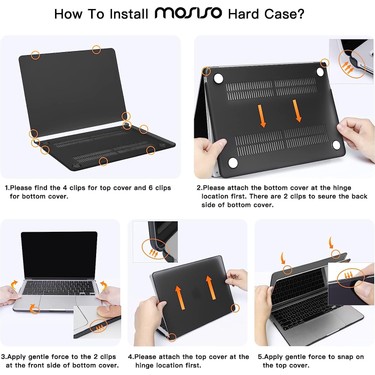 How To Install MOSISO Hard Case?

1.Please find the 4 clips for top cover and 6 clips for bottom cover.

2.Please attach the bottom cover at the hinge location first. There are 2 clips to seure the back side of bottom cover.

3.Apply gentle force to the 2 clips at the front side of bottom cover.

4.Please attach the top cover at the hinge location first.

5.Apply gentle force to snap on the top cover.