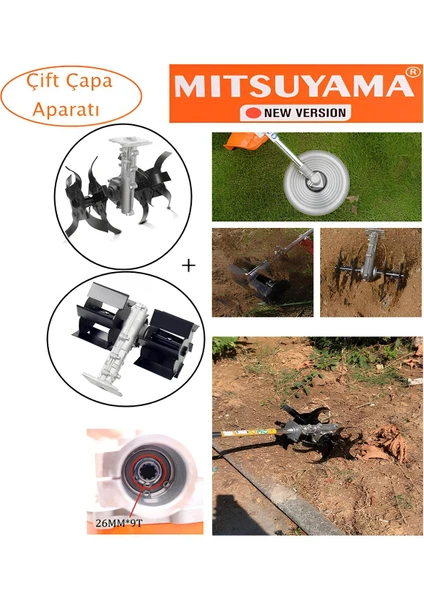 Çift Çapa Aparatı

MITSUYAMA®

NEW VERSION

+

26MM*9T