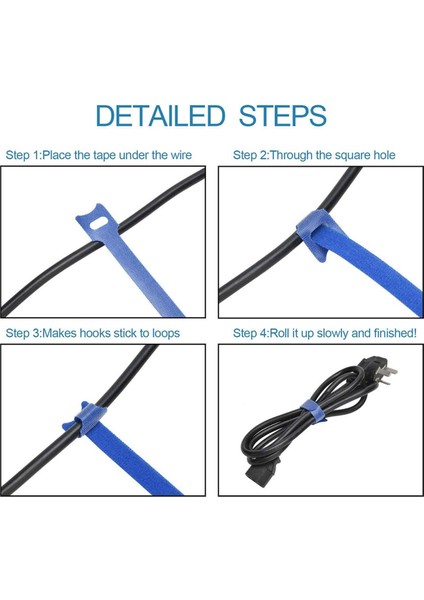 DETAILED STEPS

Step 1:Place the tape under the wire

Step 2:Through the square hole

Step 3:Makes hooks stick to loops

Step 4:Roll it up slowly and finished!