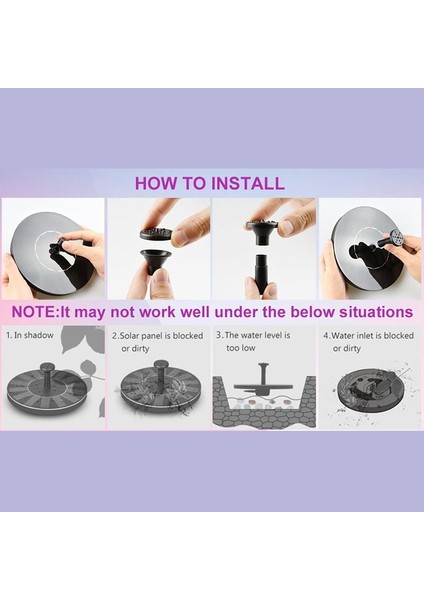 HOW TO INSTALL

NOTE:It may not work well under the below situations

1. In shadow

2.Solar panel is blocked or dirty

3.The water level is too low

4.Water inlet is blocked or dirty