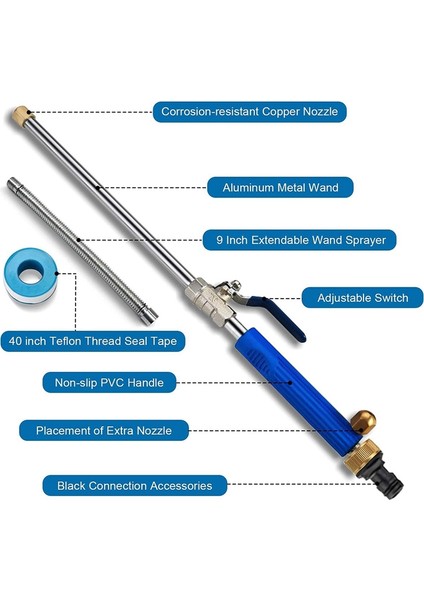 Corrosion-resistant Copper Nozzle

Aluminum Metal Wand

9 Inch Extendable Wand Sprayer

Adjustable Switch

40 inch Teflon Thread Seal Tape

Non-slip PVC Handle

Placement of Extra Nozzle

Black Connection Accessories