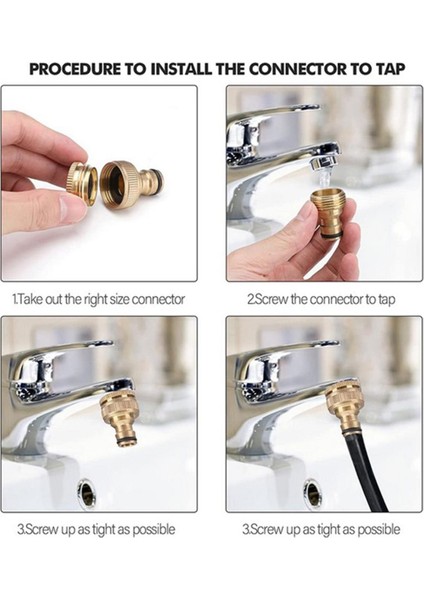 PROCEDURE TO INSTALL THE CONNECTOR TO TAP

1.Take out the right size connector

2.Screw the connector to tap

3.Screw up as tight as possible

3.Screw up as tight as possible