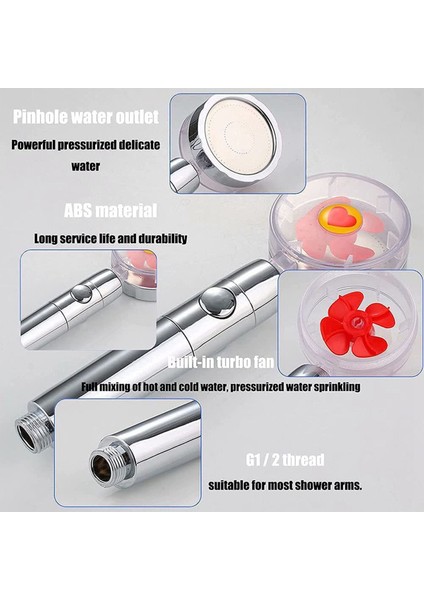 Pinhole water outlet

Powerful pressurized delicate water

ABS material

Long service life and durability

Built-in turbo fan

Full mixing of hot and cold water, pressurized water sprinkling

G1 / 2 thread

suitable for most shower arms.