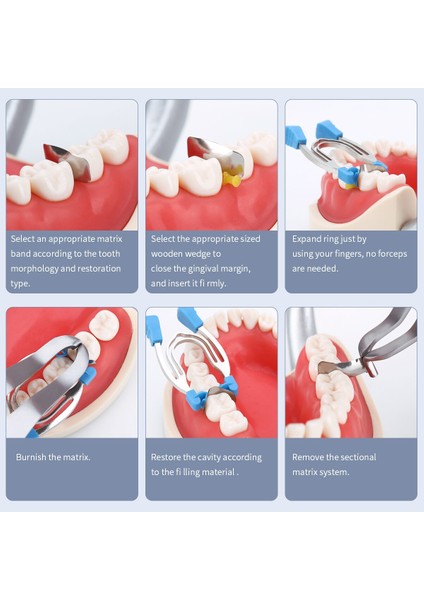 Select an appropriate matrix band according to the tooth morphology and restoration type.

Select the appropriate sized wooden wedge to close the gingival margin, and insert it fi rmly.

Expand ring just by using your fingers, no forceps are needed.

Burnish the matrix.

Restore the cavity according to the fi lling material .

Remove the sectional matrix system.