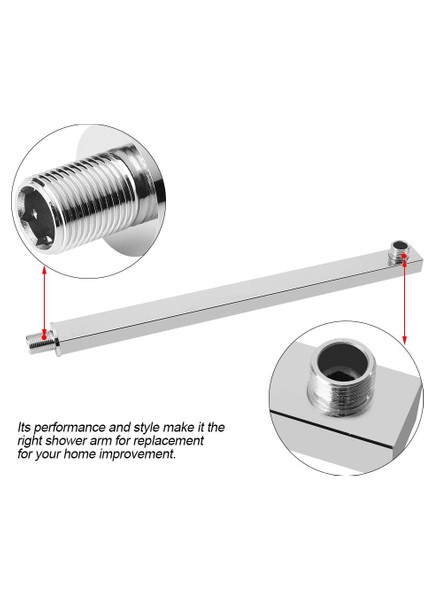 Its performance and style make it the right shower arm for replacement for your home improvement.