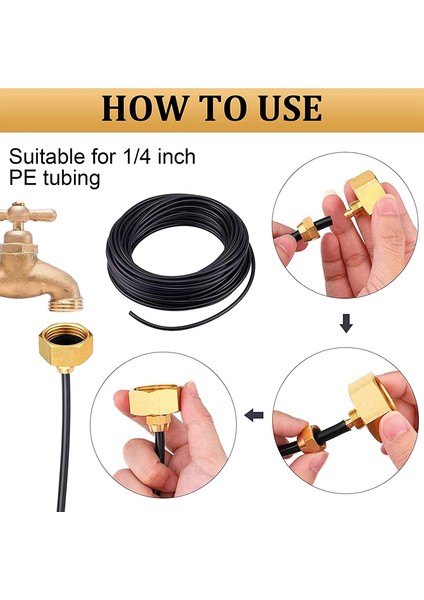 HOW TO USE

Suitable for 1/4 inch PE tubing