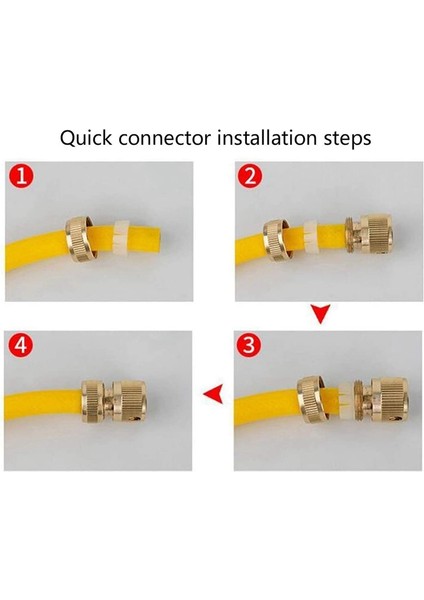 Quick connector installation steps

1

2

4

3