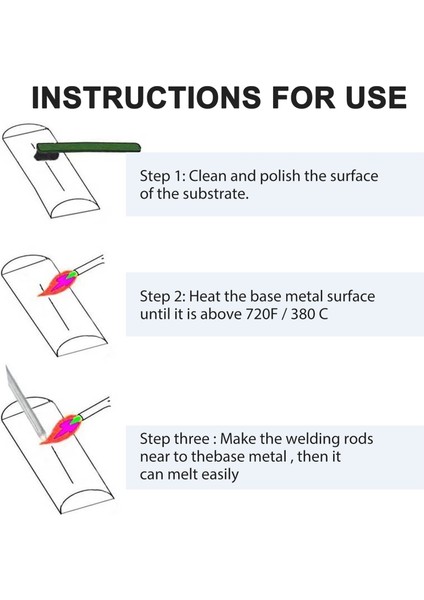 INSTRUCTIONS FOR USE

Step 1: Clean and polish the surface of the substrate.

Step 2: Heat the base metal surface until it is above 720F / 380 C

Step three : Make the welding rods near to thebase metal , then it can melt easily