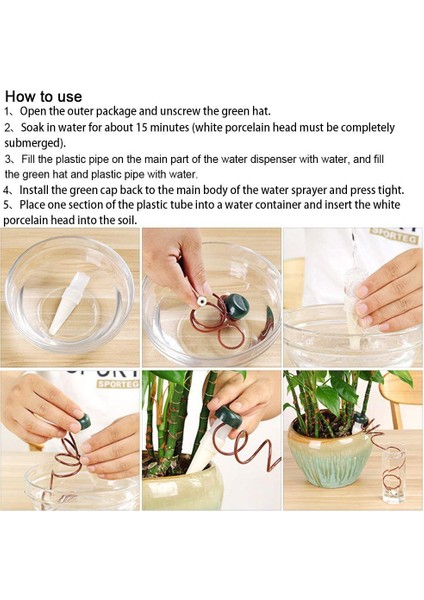 How to use
1、Open the outer package and unscrew the green hat.
2、Soak in water for about 15 minutes (white porcelain head must be completely submerged).
3、Fill the plastic pipe on the main part of the water dispenser with water, and fill the green hat and plastic pipe with water.
4、Install the green cap back to the main body of the water sprayer and press tight.
5、Place one section of the plastic tube into a water container and insert the white porcelain head into the soil.

SPORTEG

SPORTEG