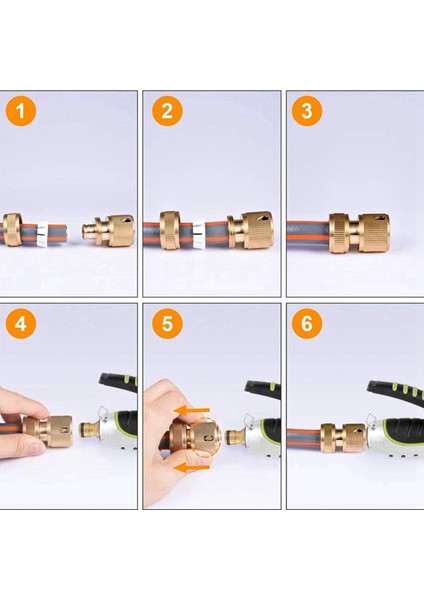 1
2
3
4
5
6