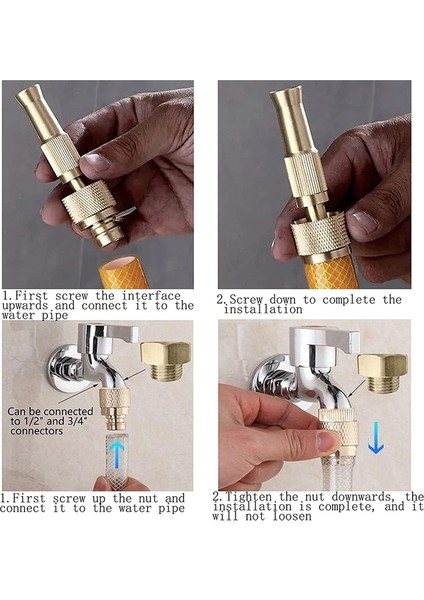 1.First screw the interface upwards and connect it to the water pipe

2.Screw down to complete the installation

Can be connected to 1/2" and 3/4" connectors

1.First screw up the nut and connect it to the water pipe

2.Tighten the nut downwards, the installation is complete, and it will not loosen