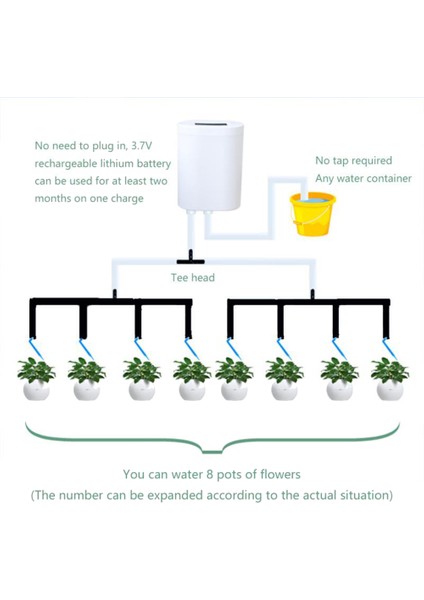 No need to plug in, 3.7V rechargeable lithium battery can be used for at least two months on one charge

No tap required
Any water container

Tee head

You can water 8 pots of flowers
(The number can be expanded according to the actual situation)