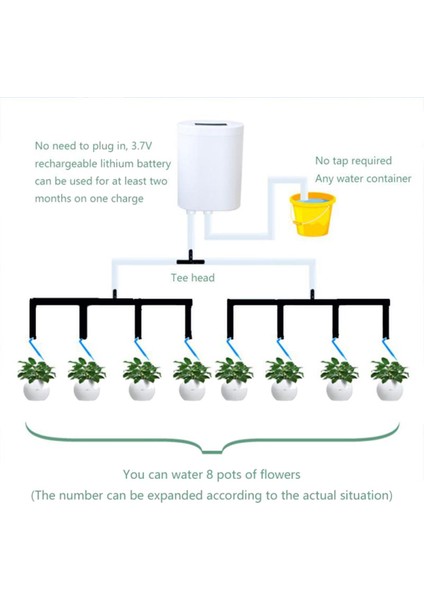 No need to plug in, 3.7V rechargeable lithium battery can be used for at least two months on one charge

No tap required
Any water container

Tee head

You can water 8 pots of flowers
(The number can be expanded according to the actual situation)