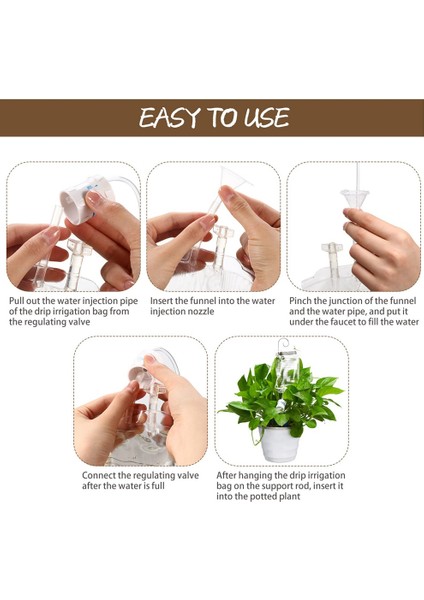 EASY TO USE

Pull out the water injection pipe of the drip irrigation bag from the regulating valve

Insert the funnel into the water injection nozzle

Pinch the junction of the funnel and the water pipe, and put it under the faucet to fill the water

Connect the regulating valve after the water is full

After hanging the drip irrigation bag on the support rod, insert it into the potted plant