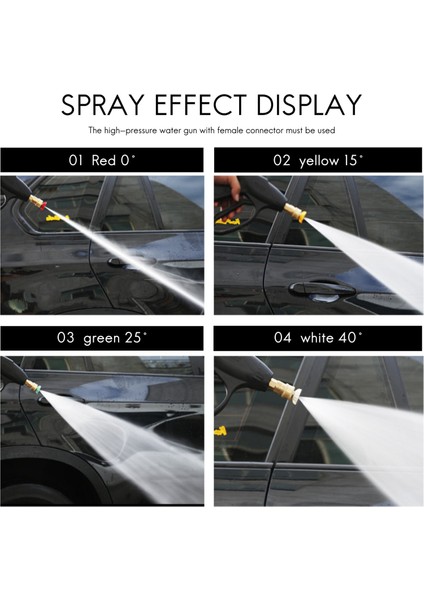 SPRAY EFFECT DISPLAY

The high–pressure water gun with female connector must be used

01 Red 0°

02 yellow 15°

03 green 25°

04 white 40°