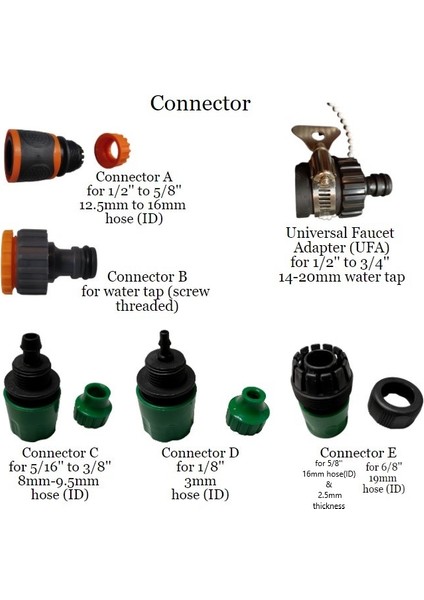 Connector

Connector A
for 1/2" to 5/8"
12.5mm to 16mm
hose (ID)

Universal Faucet
Adapter (UFA)
for 1/2" to 3/4"
14-20mm water tap

Connector B
for water tap (screw threaded)

Connector C
for 5/16" to 3/8"
8mm-9.5mm
hose (ID)

Connector D
for 1/8"
3mm
hose (ID)

Connector E
for 5/8"
16mm hose(ID)
&
2.5mm
thickness

for 6/8"
19mm
hose (ID)