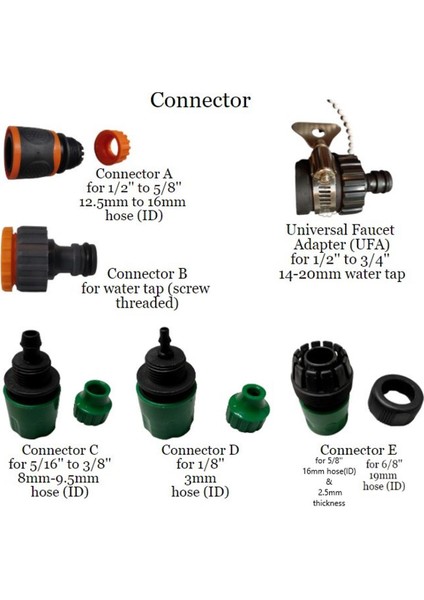 Connector

Connector A
for 1/2" to 5/8"
12.5mm to 16mm
hose (ID)

Universal Faucet
Adapter (UFA)
for 1/2" to 3/4"
14-20mm water tap

Connector B
for water tap (screw threaded)

Connector C
for 5/16" to 3/8"
8mm-9.5mm
hose (ID)

Connector D
for 1/8"
3mm
hose (ID)

Connector E
for 5/8"
16mm hose(ID)
&
2.5mm
thickness

for 6/8"
19mm
hose (ID)