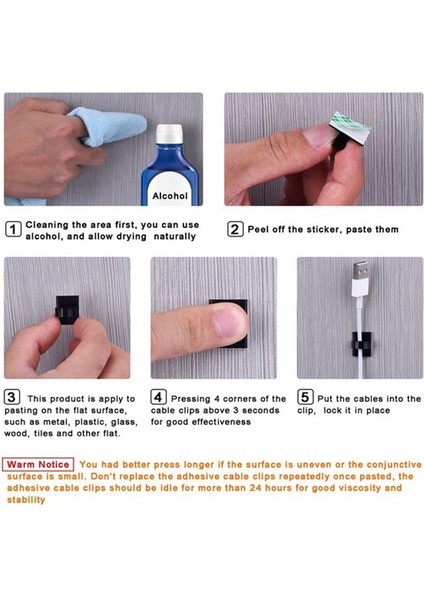 Alcohol

1 Cleaning the area first, you can use alcohol, and allow drying naturally

2 Peel off the sticker, paste them

3 This product is apply to pasting on the flat surface, such as metal, plastic, glass, wood, tiles and other flat.

4 Pressing 4 corners of the cable clips above 3 seconds for good effectiveness

5 Put the cables into the clip, lock it in place

Warm Notice You had better press longer if the surface is uneven or the conjunctive surface is small. Don't replace the adhesive cable clips repeatedly once pasted, the adhesive cable clips should be idle for more than 24 hours for good viscosity and stability