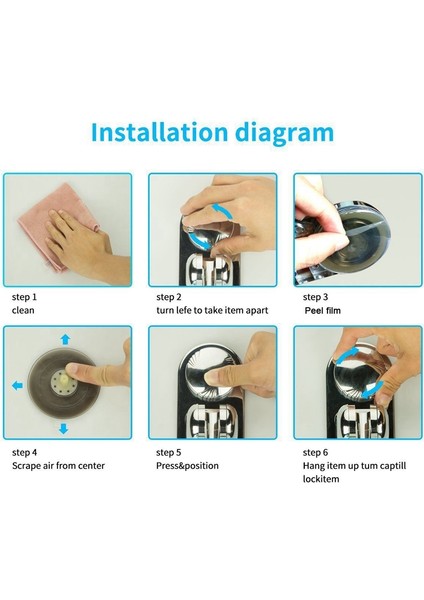 Installation diagram

step 1
clean

step 2
turn lefe to take item apart

step 3
Peel film

step 4
Scrape air from center

step 5
Press&position

step 6
Hang item up tum captill lockitem