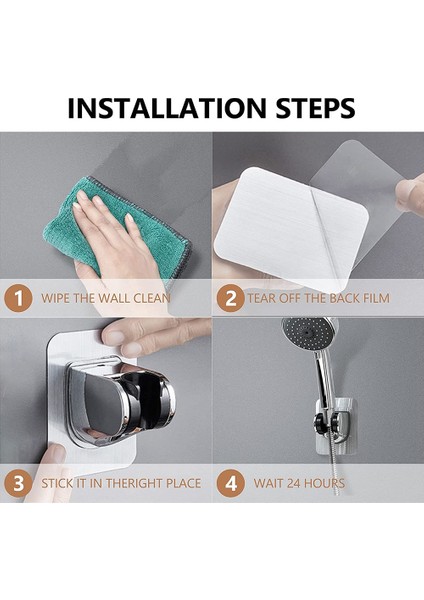 INSTALLATION STEPS

1 WIPE THE WALL CLEAN

2 TEAR OFF THE BACK FILM

3 STICK IT IN THERIGHT PLACE

4 WAIT 24 HOURS