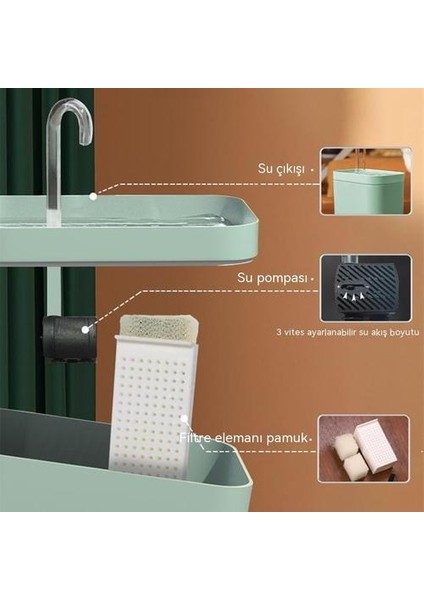 Su çıkışı

Su pompası

3 vites ayarlanabilir su akış boyutu

Filtre elemanı pamuk